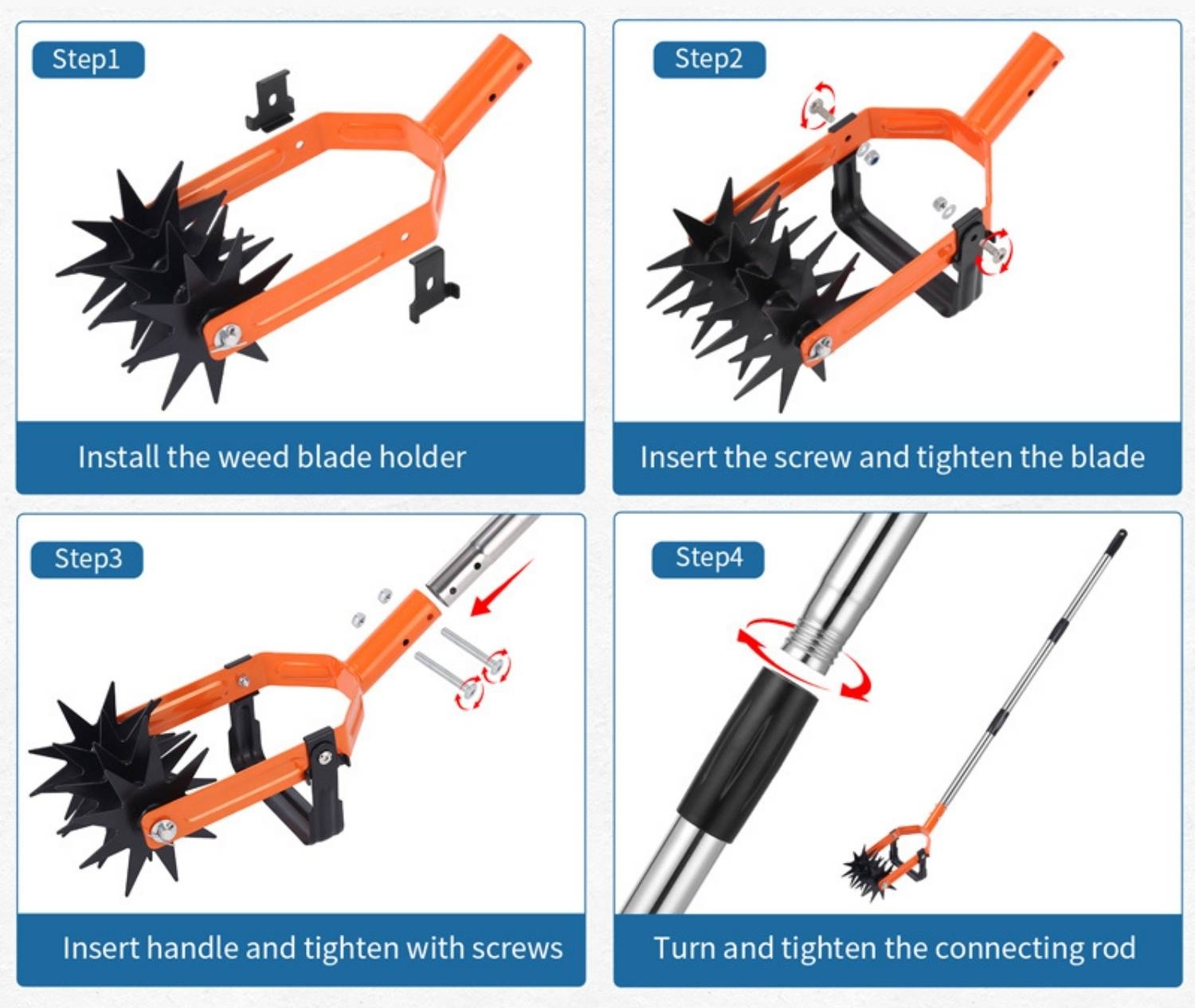 Step1

Install the weed blade holder

Step2

Insert the screw and tighten the blade

Step3

Insert handle and tighten with screws

Step4

Turn and tighten the connecting rod