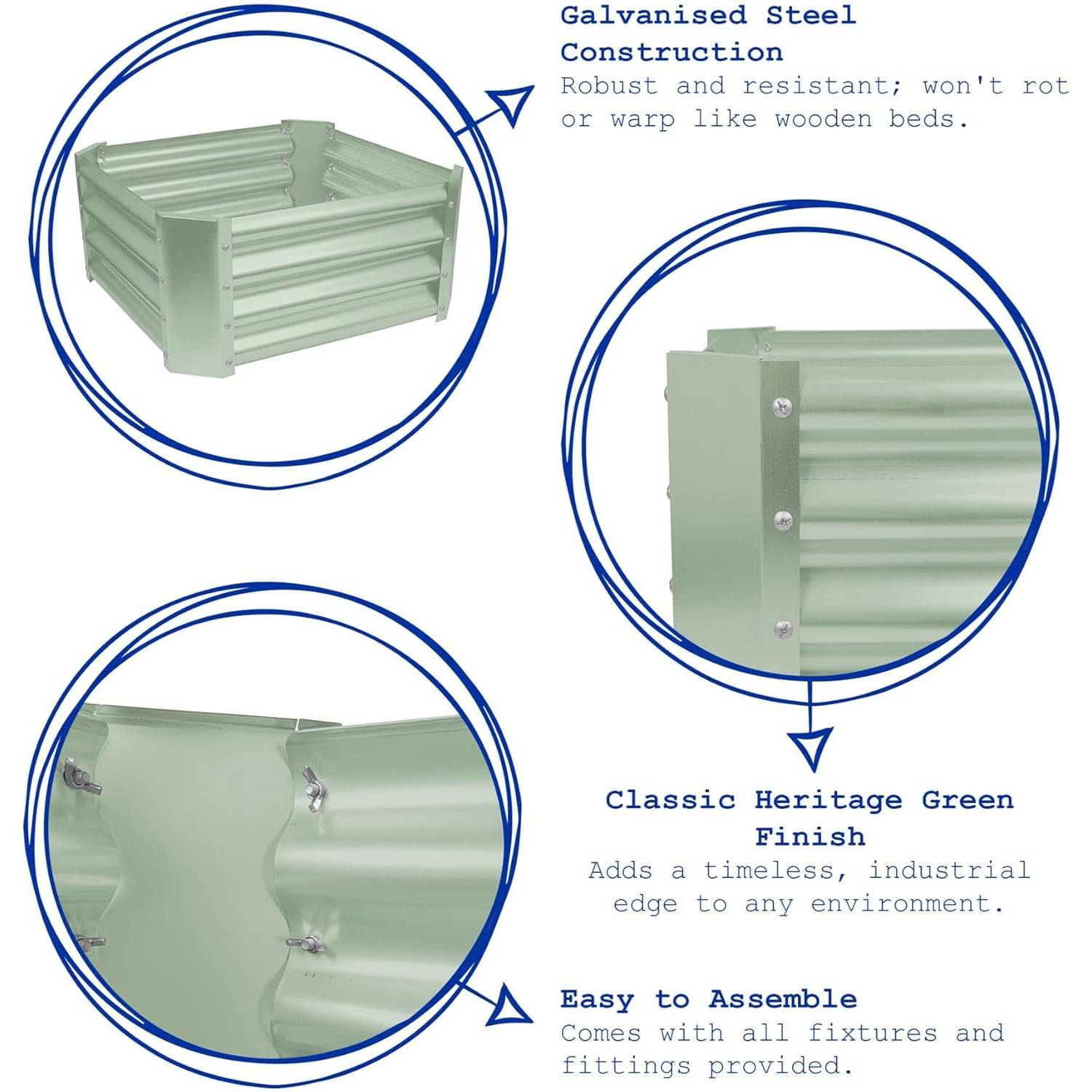 Galvanised Steel Construction
Robust and resistant; won't rot or warp like wooden beds.

Classic Heritage Green Finish
Adds a timeless, industrial edge to any environment.

Easy to Assemble
Comes with all fixtures and fittings provided.